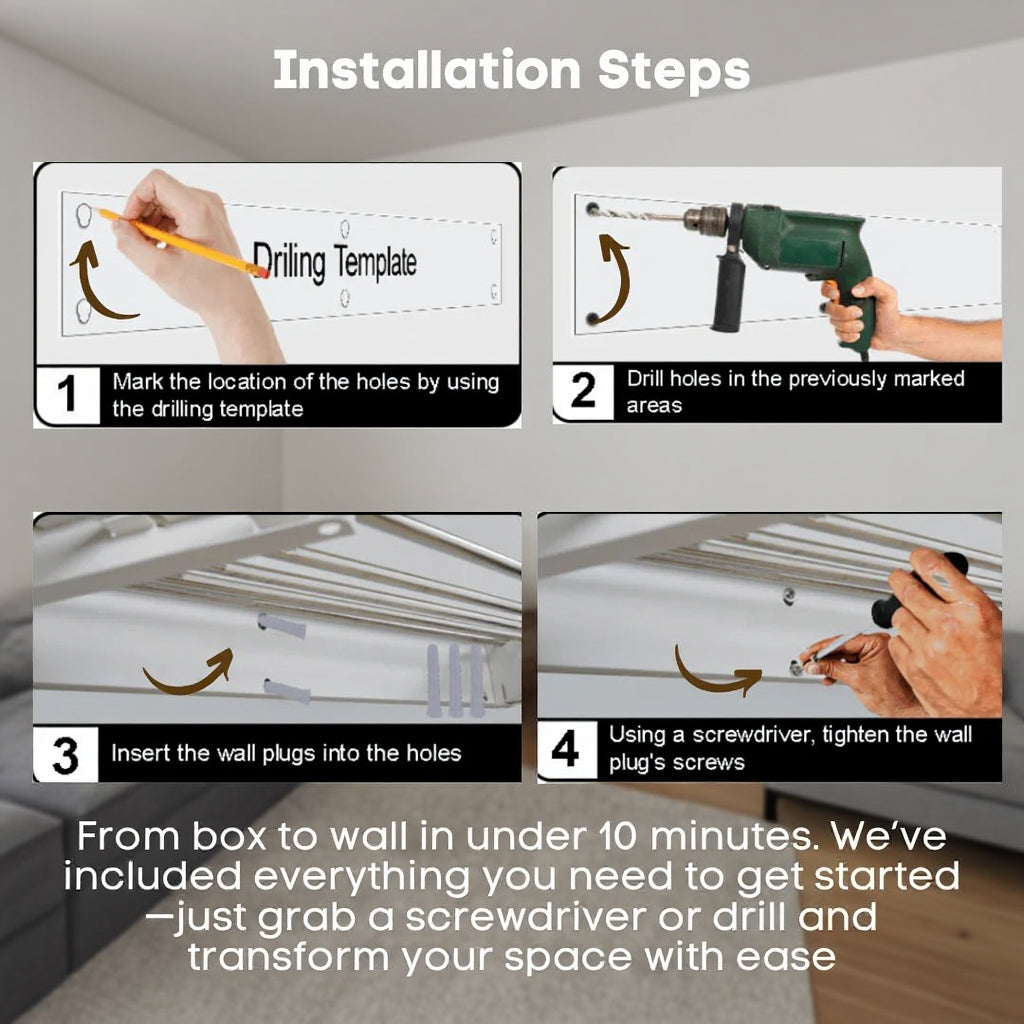 Installation Steps

Driling Template

1 Mark the location of the holes by using the drilling template

2 Drill holes in the previously marked areas

3 Insert the wall plugs into the holes

4 Using a screwdriver, tighten the wall plug's screws

From box to wall in under 10 minutes. We've included everything you need to get started —just grab a screwdriver or drill and transform your space with ease